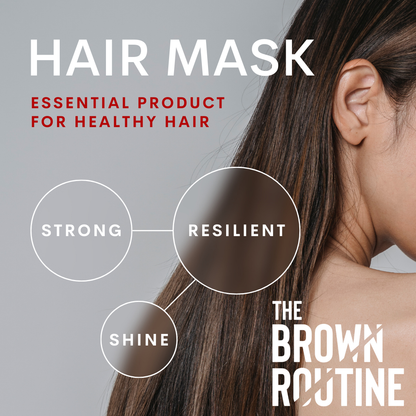 HAIR MASK

ESSENTIAL PRODUCT FOR HEALTHY HAIR

STRONG

RESILIENT

SHINE

THE BROWN ROUTINE